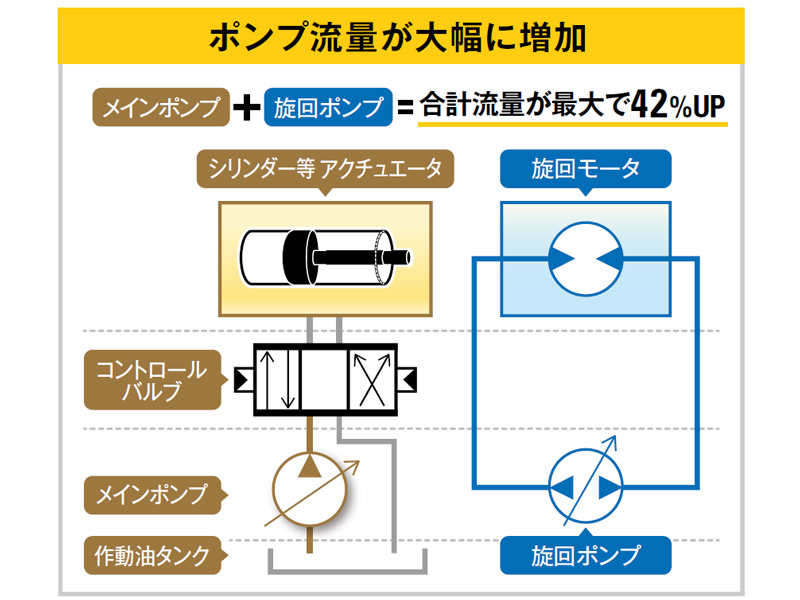 ポンプ流量が大幅に増加

メインポンプ + 旋回ポンプ = 合計流量が最大で42%UP

シリンダー等 アクチュエータ

旋回モータ

コントロールバルブ

メインポンプ

作動油タンク

旋回ポンプ